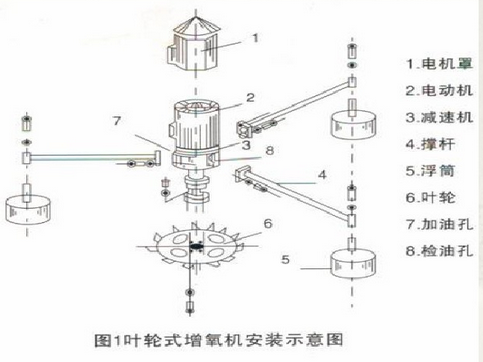 1
2
7
3
8
4
6
5

1.电机罩
2.电动机
3.减速机
4.撑杆
5.浮筒
6.叶轮
7.加油孔
8.检油孔

图1叶轮式增氧机安装示意图